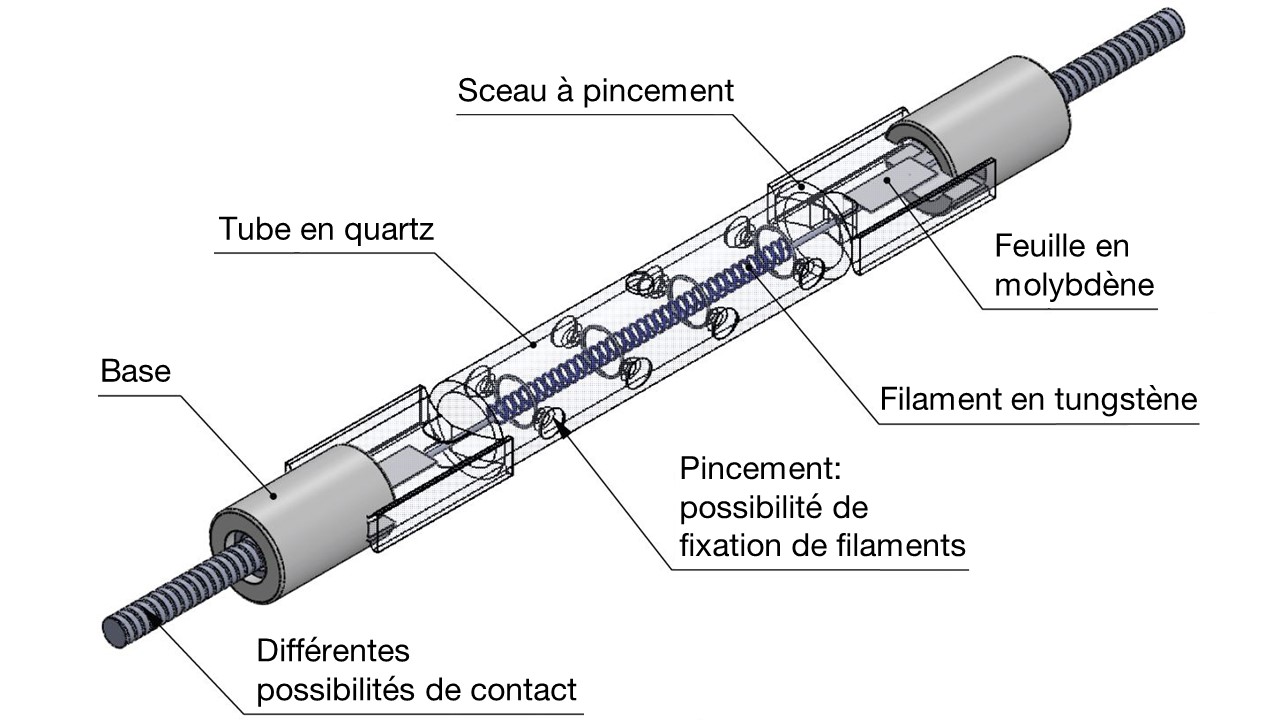 Sceau à pincement

Tube en quartz

Feuille en molybdène

Base

Filament en tungstène

Pincement: possibilité de fixation de filaments

Différentes possibilités de contact